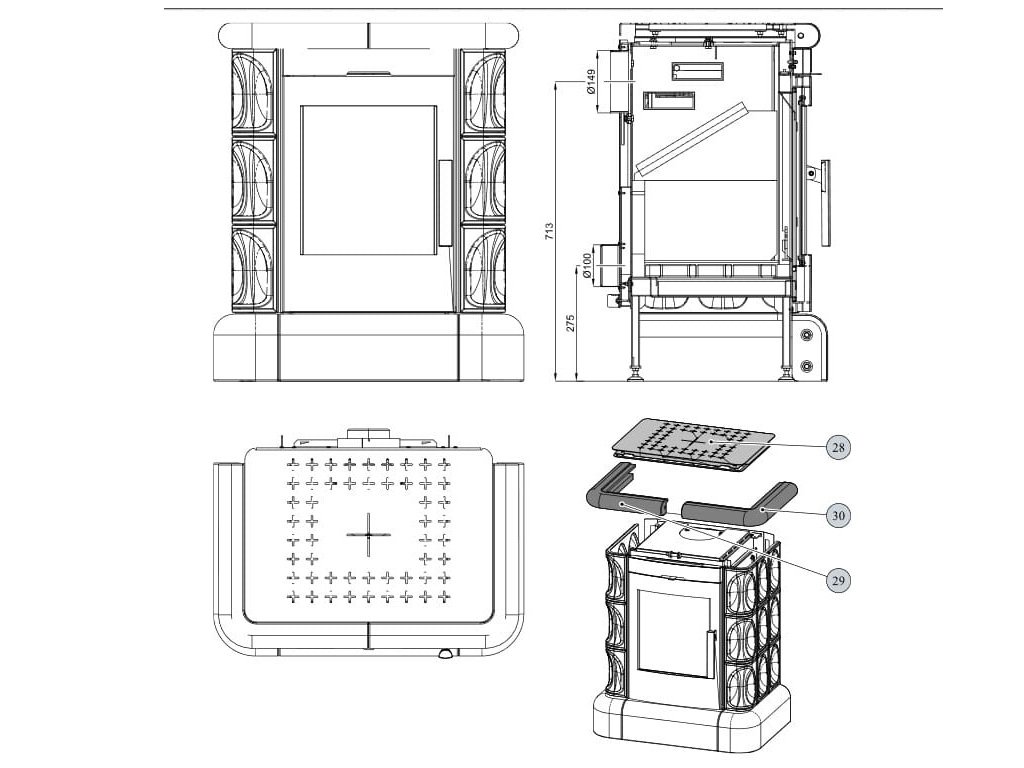 Ø149

713

Ø100

275

28

30

29