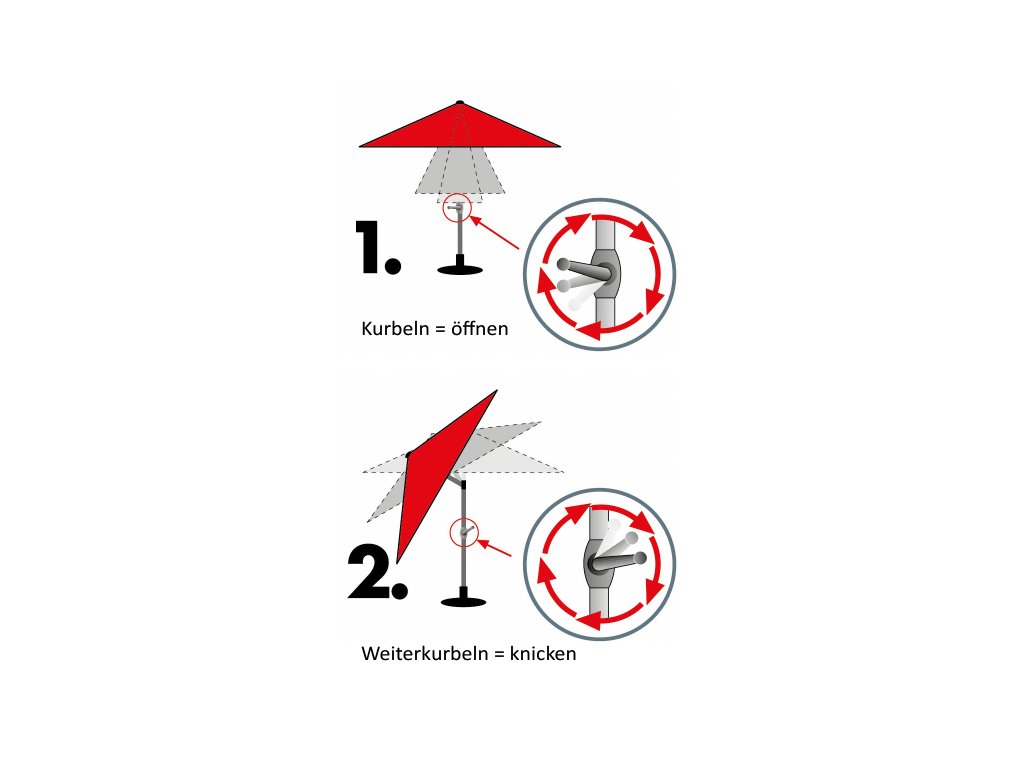 1.

Kurbeln = öffnen

2.

Weiterkurbeln = knicken